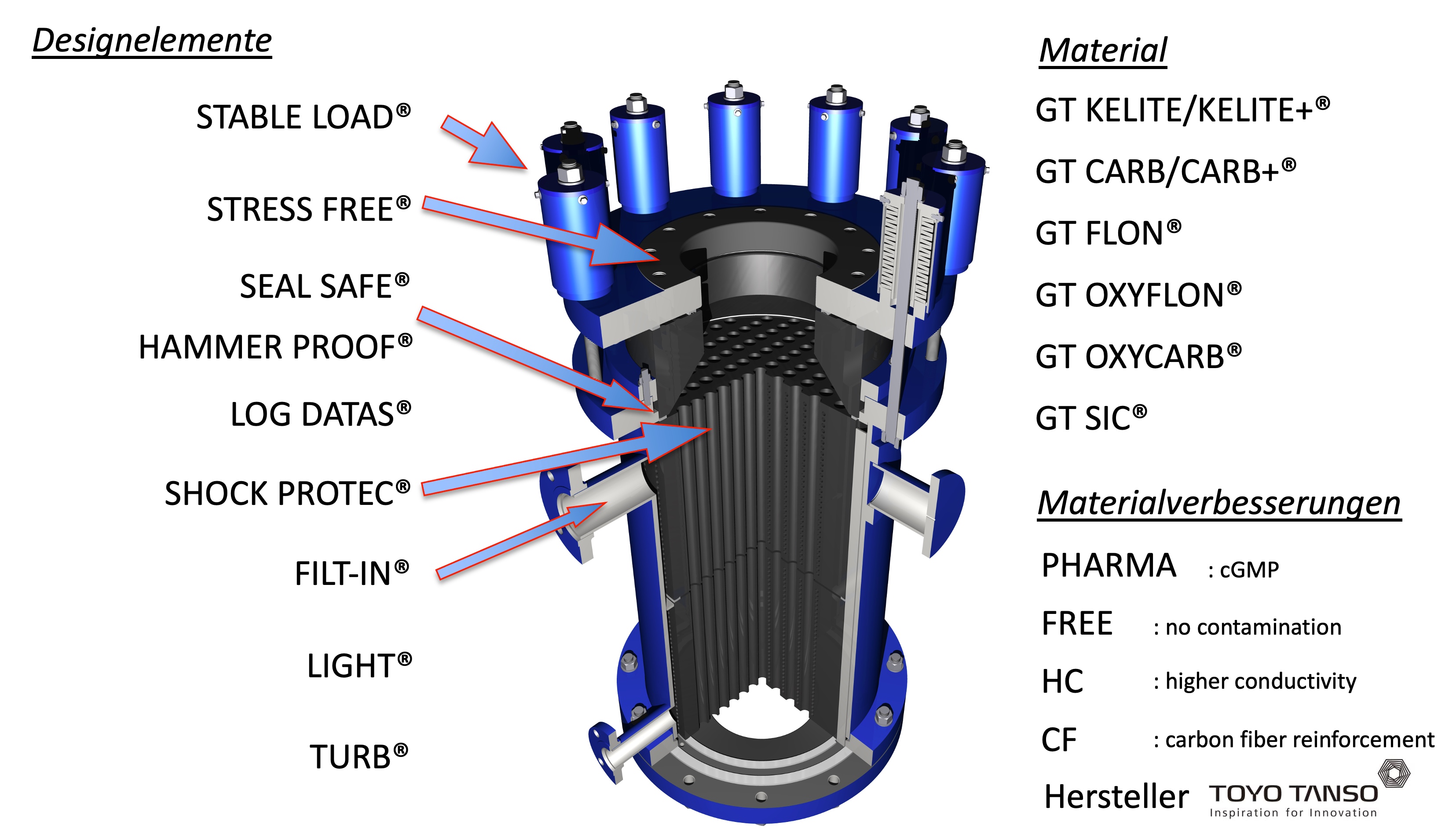 Designelemente

STABLE LOAD®

STRESS FREE®

SEAL SAFE®

HAMMER PROOF®

LOG DATAS®

SHOCK PROTEC®

FILT-IN®

LIGHT®

TURB®

Material

GT KELITE/KELITE+®

GT CARB/CARB+®

GT FLON®

GT OXYFLON®

GT OXYCARB®

GT SIC®

Materialverbesserungen

PHARMA : cGMP

FREE : no contamination

HC : higher conductivity

CF : carbon fiber reinforcement

Hersteller TOYO TANSO Inspiration for Innovation